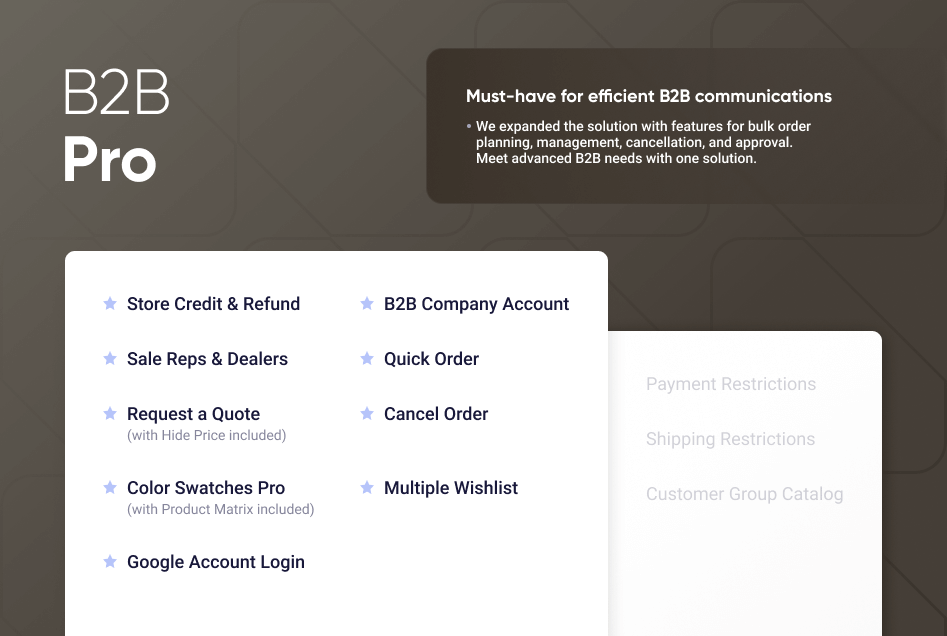 B2B
Pro

Must-have for efficient B2B communications

• We expanded the solution with features for bulk order planning, management, cancellation, and approval. Meet advanced B2B needs with one solution.

Store Credit & Refund
Sale Reps & Dealers
Request a Quote
(with Hide Price included)
Color Swatches Pro
(with Product Matrix included)
Google Account Login

B2B Company Account
Quick Order
Cancel Order
Multiple Wishlist

Payment Restrictions
Shipping Restrictions
Customer Group Catalog